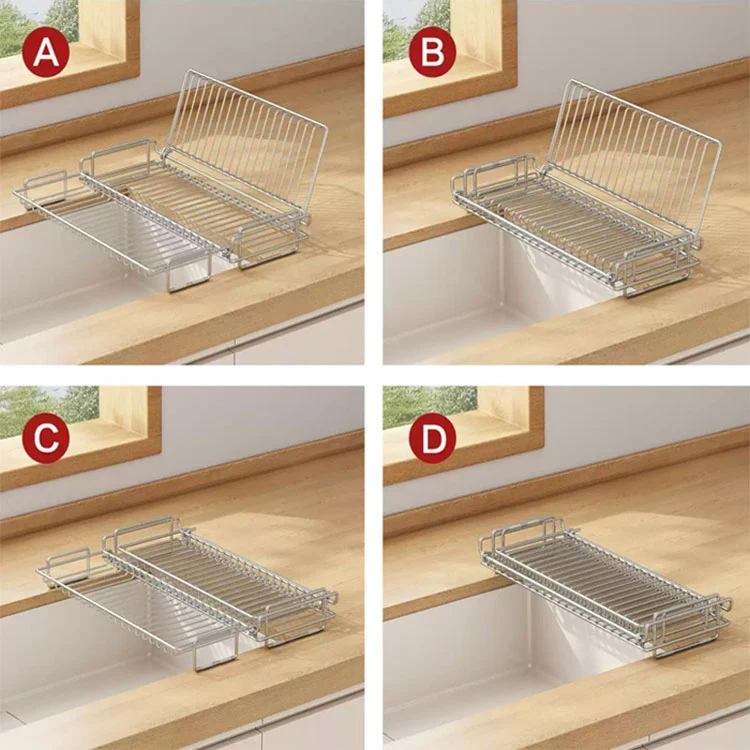 A

B

C

D